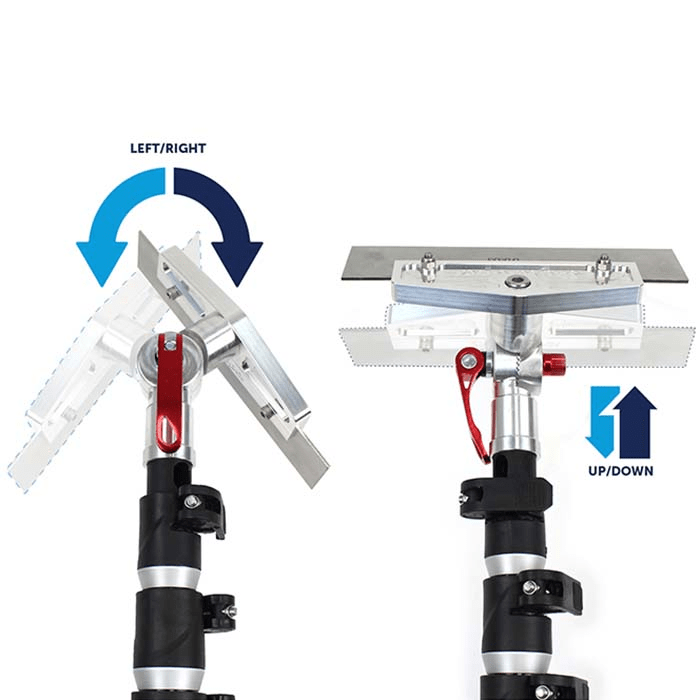 LEFT/RIGHT

UP/DOWN