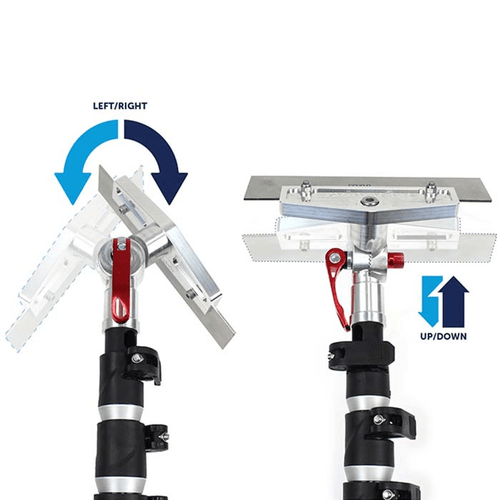 LEFT/RIGHT

UP/DOWN